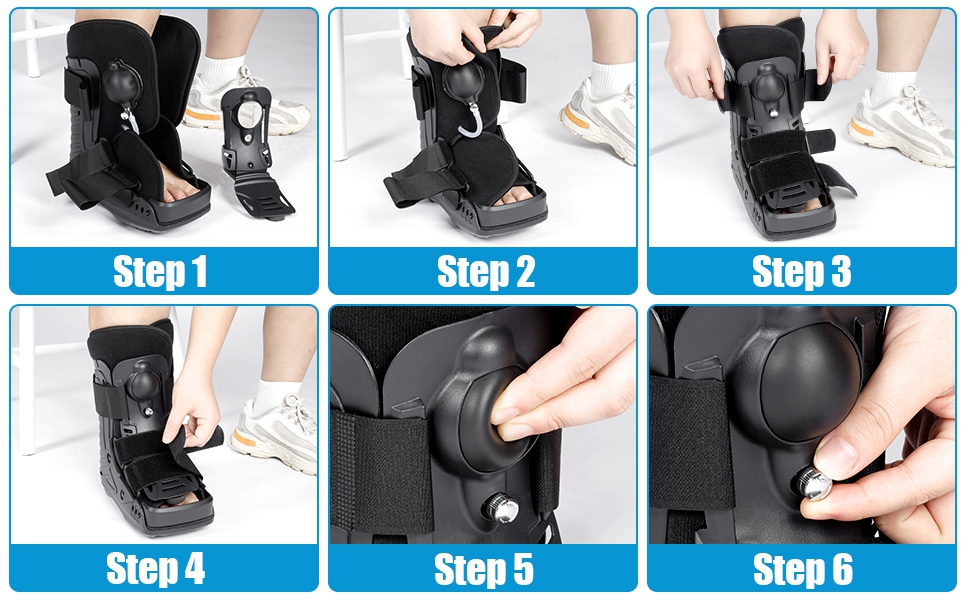 Step 1

Step 2

Step 3

Step 4

Step 5

Step 6