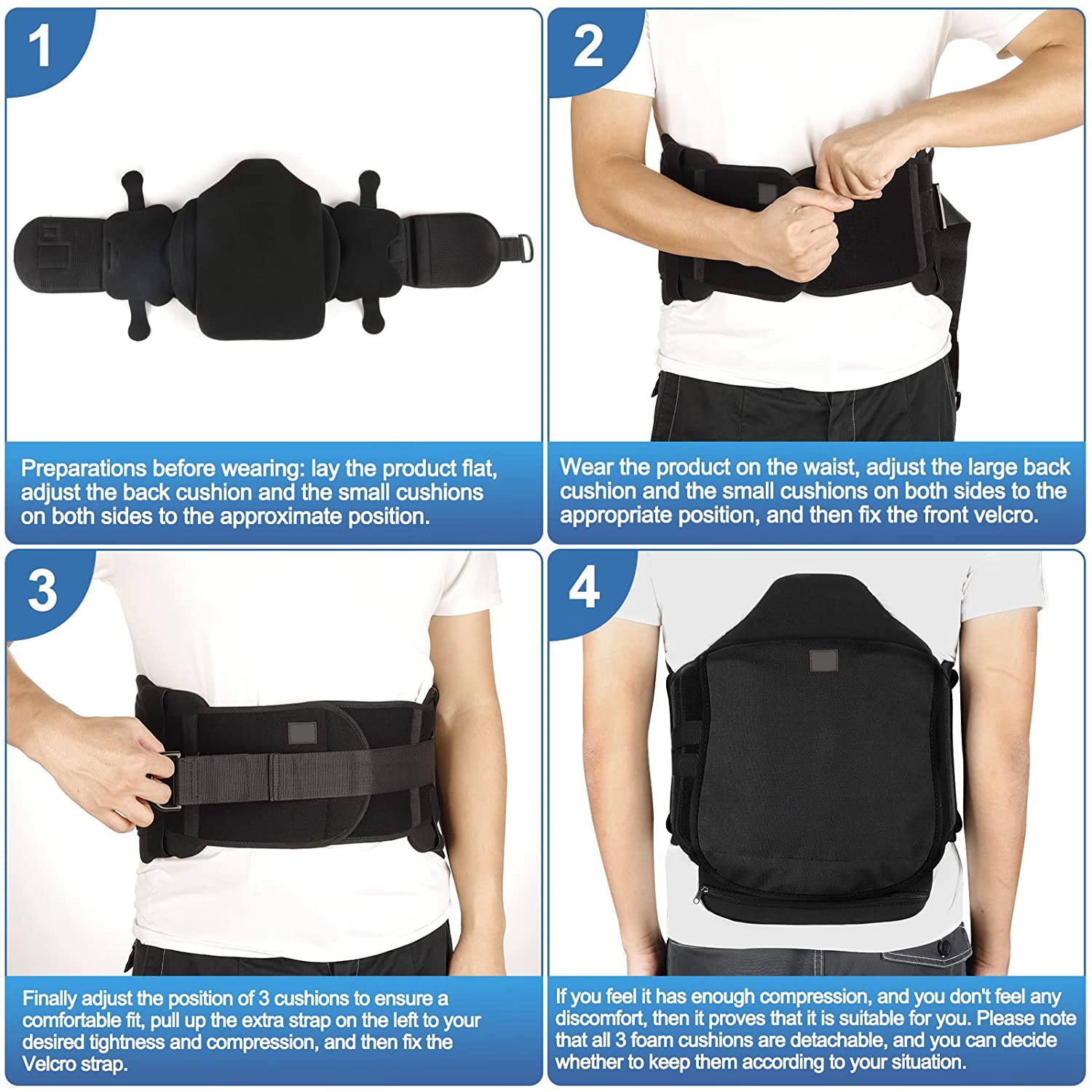 1

Preparations before wearing: lay the product flat, adjust the back cushion and the small cushions on both sides to the approximate position.

2

Wear the product on the waist, adjust the large back cushion and the small cushions on both sides to the appropriate position, and then fix the front velcro.

3

Finally adjust the position of 3 cushions to ensure a comfortable fit, pull up the extra strap on the left to your desired tightness and compression, and then fix the Velcro strap.

4

If you feel it has enough compression, and you don't feel any discomfort, then it proves that it is suitable for you. Please note that all 3 foam cushions are detachable, and you can decide whether to keep them according to your situation.