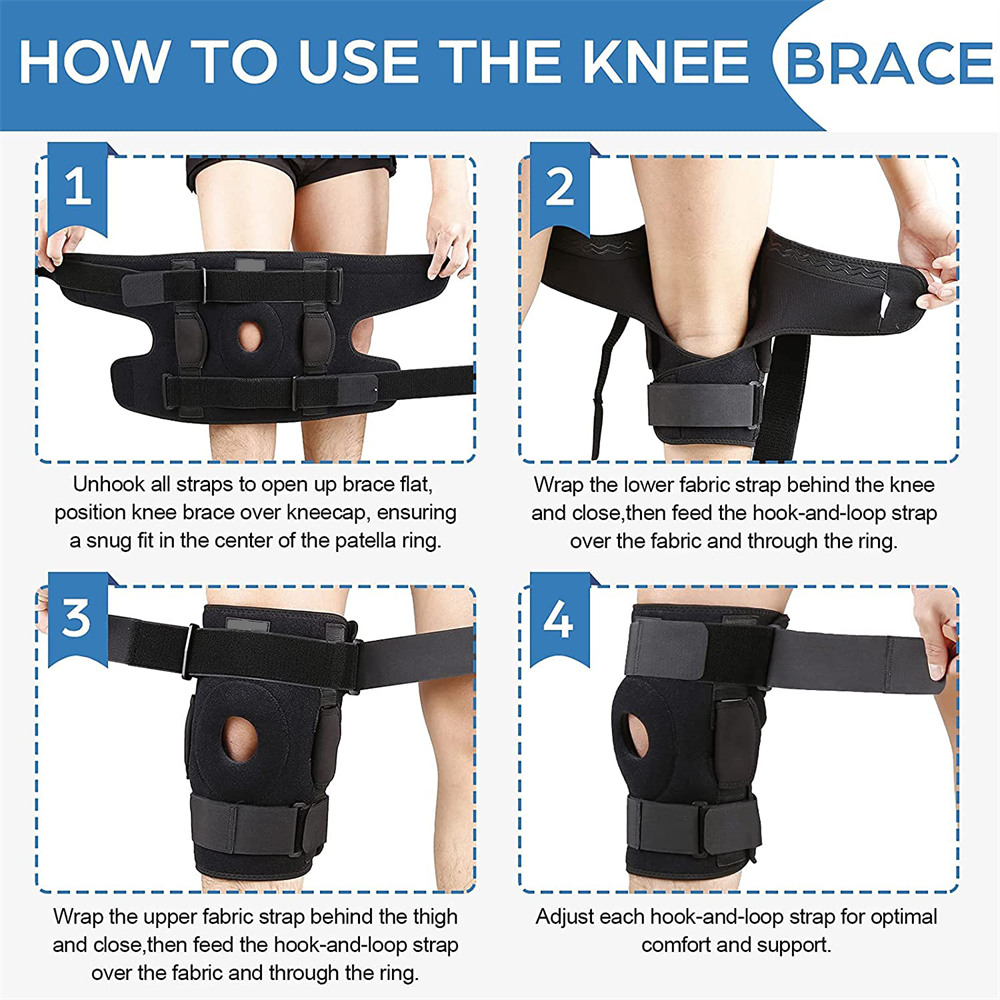 HOW TO USE THE KNEE BRACE

1

Unhook all straps to open up brace flat, position knee brace over kneecap, ensuring a snug fit in the center of the patella ring.

2

Wrap the lower fabric strap behind the knee and close,then feed the hook-and-loop strap over the fabric and through the ring.

3

Wrap the upper fabric strap behind the thigh and close,then feed the hook-and-loop strap over the fabric and through the ring.

4

Adjust each hook-and-loop strap for optimal comfort and support.