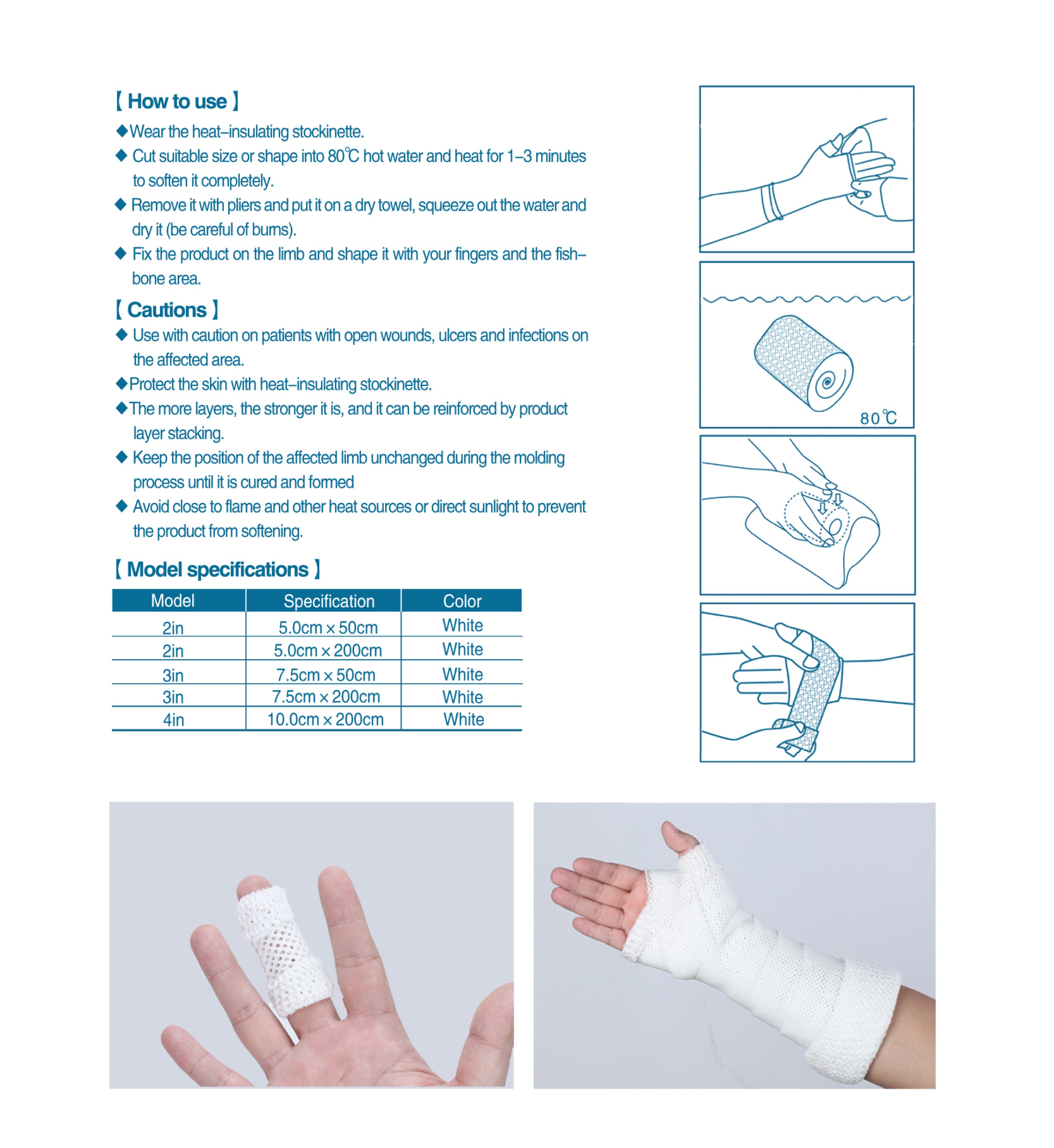 【 How to use 】

◆Wear the heat–insulating stockinette.

◆ Cut suitable size or shape into 80℃ hot water and heat for 1–3 minutes to soften it completely.

◆ Remove it with pliers and put it on a dry towel, squeeze out the water and dry it (be careful of burns).

◆ Fix the product on the limb and shape it with your fingers and the fish–bone area.

【 Cautions 】

◆ Use with caution on patients with open wounds, ulcers and infections on the affected area.

◆Protect the skin with heat–insulating stockinette.

◆The more layers, the stronger it is, and it can be reinforced by product layer stacking.

◆ Keep the position of the affected limb unchanged during the molding process until it is cured and formed

◆ Avoid close to flame and other heat sources or direct sunlight to prevent the product from softening.

【 Model specifications 】

| Model | Specification | Color |
|---|---|---|
| 2in | 5.0cm × 50cm | White |
| 2in | 5.0cm × 200cm | White |
| 3in | 7.5cm × 50cm | White |
| 3in | 7.5cm × 200cm | White |
| 4in | 10.0cm × 200cm | White |

80℃