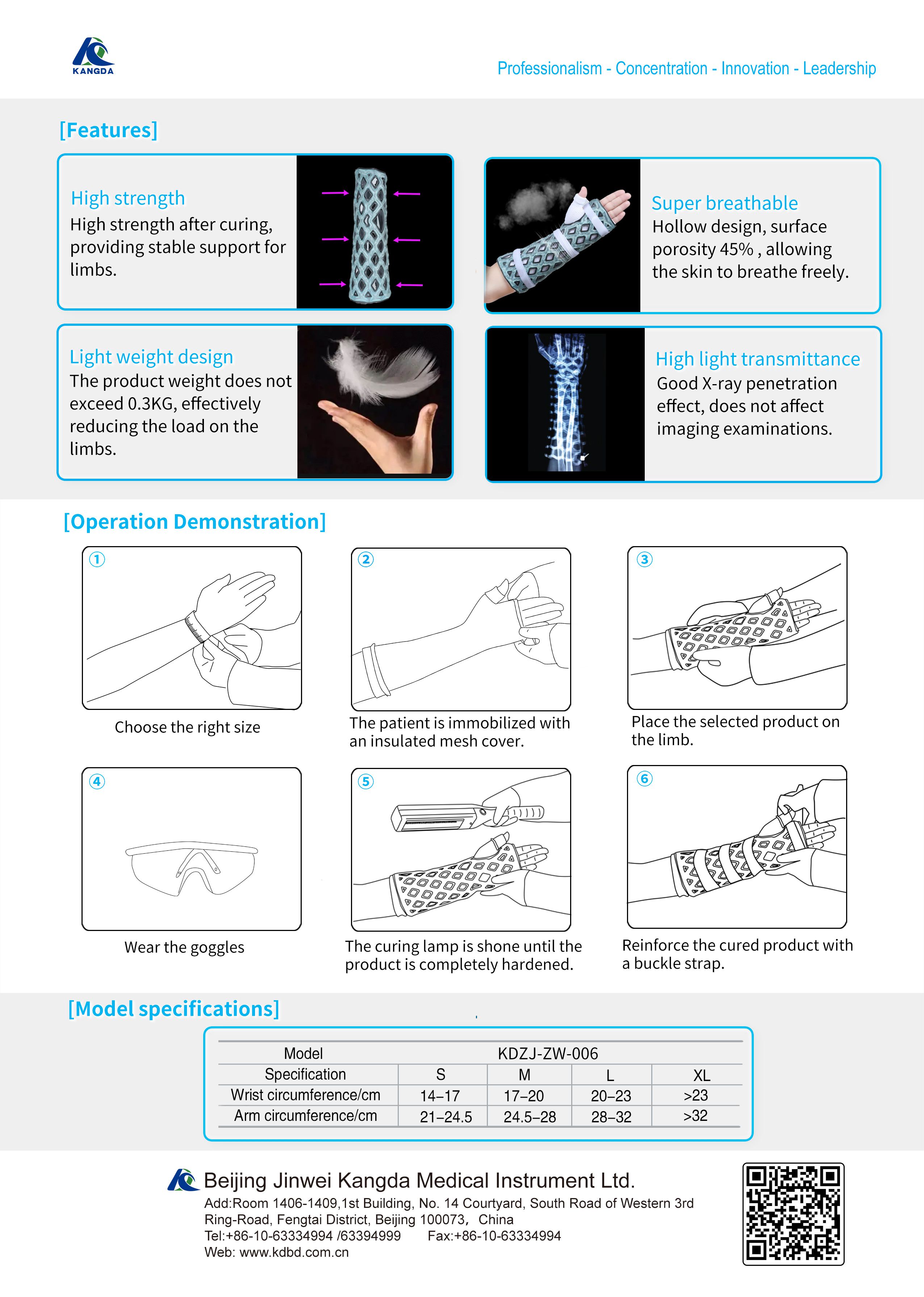 KANGDA

Professionalism - Concentration - Innovation - Leadership

[Features]

High strength
High strength after curing, providing stable support for limbs.

Super breathable
Hollow design, surface porosity 45% , allowing the skin to breathe freely.

Light weight design
The product weight does not exceed 0.3KG, effectively reducing the load on the limbs.

High light transmittance
Good X-ray penetration effect, does not affect imaging examinations.

[Operation Demonstration]

①
Choose the right size

②
The patient is immobilized with an insulated mesh cover.

③
Place the selected product on the limb.

④
Wear the goggles

⑤
The curing lamp is shone until the product is completely hardened.

⑥
Reinforce the cured product with a buckle strap.

[Model specifications]

| Model | KDZJ-ZW-006 | | | |
|---|---|---|---|---|
| Specification | S | M | L | XL |
| Wrist circumference/cm | 14–17 | 17–20 | 20–23 | >23 |
| Arm circumference/cm | 21–24.5 | 24.5–28 | 28–32 | >32 |

Beijing Jinwei Kangda Medical Instrument Ltd.
Add:Room 1406-1409,1st Building, No. 14 Courtyard, South Road of Western 3rd Ring-Road, Fengtai District, Beijing 100073, China
Tel:+86-10-63334994 /63394999 Fax:+86-10-63334994
Web: www.kdbd.com.cn