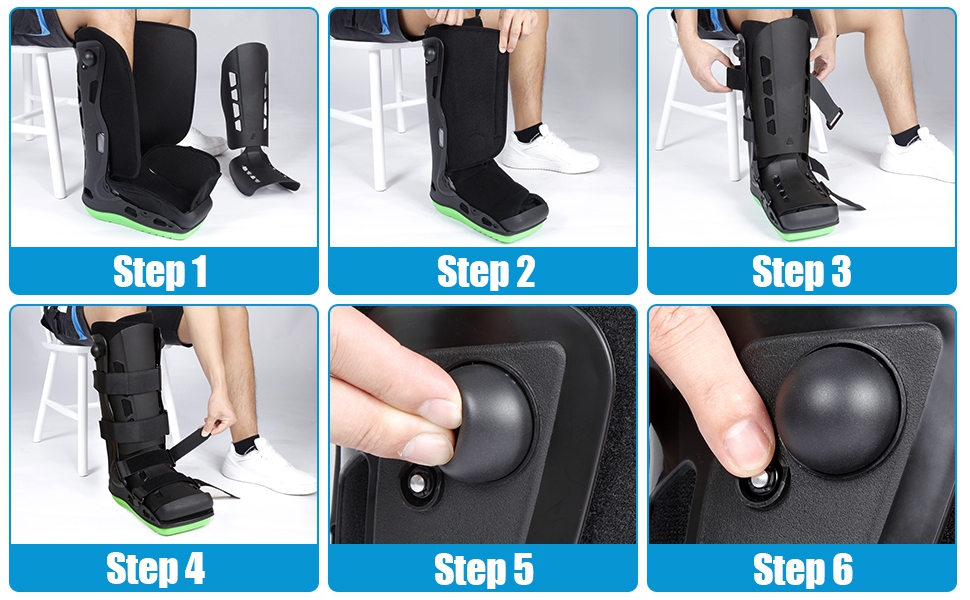 Step 1

Step 2

Step 3

Step 4

Step 5

Step 6